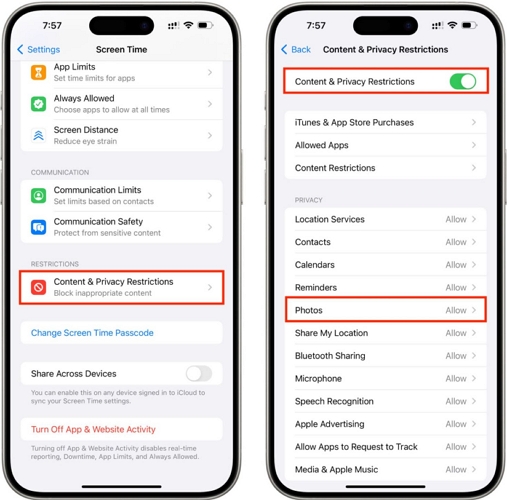 7:57

Settings Screen Time

App Limits
Set time limits for apps

Always Allowed
Choose apps to allow at all times

Screen Distance
Reduce eye strain

COMMUNICATION

Communication Limits
Set limits based on contacts

Communication Safety
Protect from sensitive content

RESTRICTIONS

Content & Privacy Restrictions
Block inappropriate content

Change Screen Time Passcode

Share Across Devices

You can enable this on any device signed in to iCloud to sync your Screen Time settings.

Turn Off App & Website Activity

Turning off App & Website Activity disables real-time reporting, Downtime, App Limits, and Always Allowed.

7:57

Back Content & Privacy Restrictions

Content & Privacy Restrictions

iTunes & App Store Purchases
Allowed Apps
Content Restrictions

PRIVACY

Location Services Allow
Contacts Allow
Calendars Allow
Reminders Allow
Photos Allow
Share My Location Allow
Bluetooth Sharing Allow
Microphone Allow
Speech Recognition Allow
Apple Advertising Allow
Allow Apps to Request to Track Allow
Media & Apple Music Allow